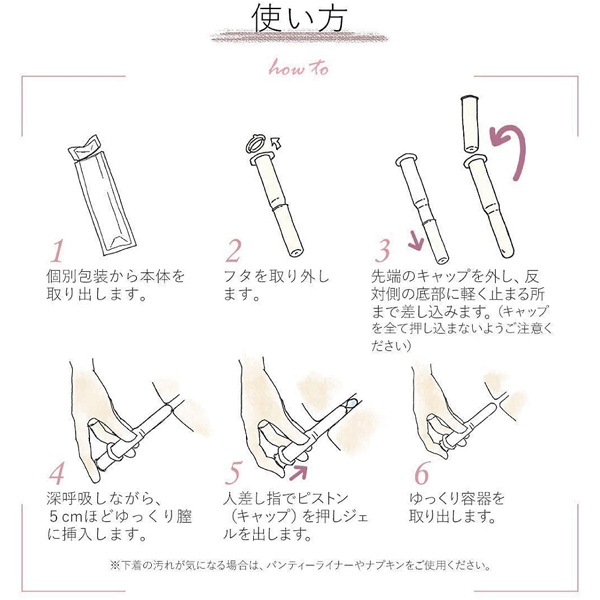 使い方

how to

1
個別包装から本体を取り出します。

2
フタを取り外します。

3
先端のキャップを外し、反対側の底部に軽く止まる所まで差し込みます。（キャップを全て押し込まないようご注意ください）

4
深呼吸しながら、5cmほどゆっくり膣に挿入します。

5
人差し指でピストン（キャップ）を押しジェルを出します。

6
ゆっくり容器を取り出します。

※下着の汚れが気になる場合は、パンティーライナーやナプキンをご使用ください。