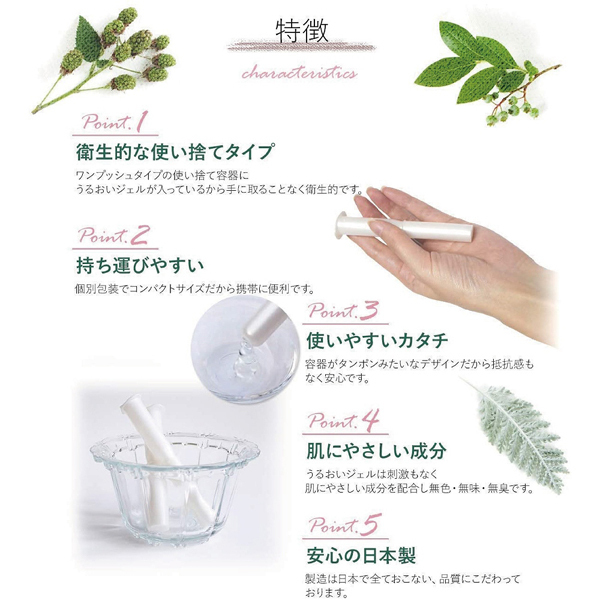 特徴

characteristics

Point.1

衛生的な使い捨てタイプ

ワンプッシュタイプの使い捨て容器に
うるおいジェルが入っているから手に取ることなく衛生的です。

Point.2

持ち運びやすい

個別包装でコンパクトサイズだから携帯に便利です。

Point.3

使いやすいカタチ

容器がタンポンみたいなデザインだから抵抗感もなく安心です。

Point.4

肌にやさしい成分

うるおいジェルは刺激もなく
肌にやさしい成分を配合し無色・無味・無臭です。

Point.5

安心の日本製

製造は日本で全ておこない、品質にこだわっております。