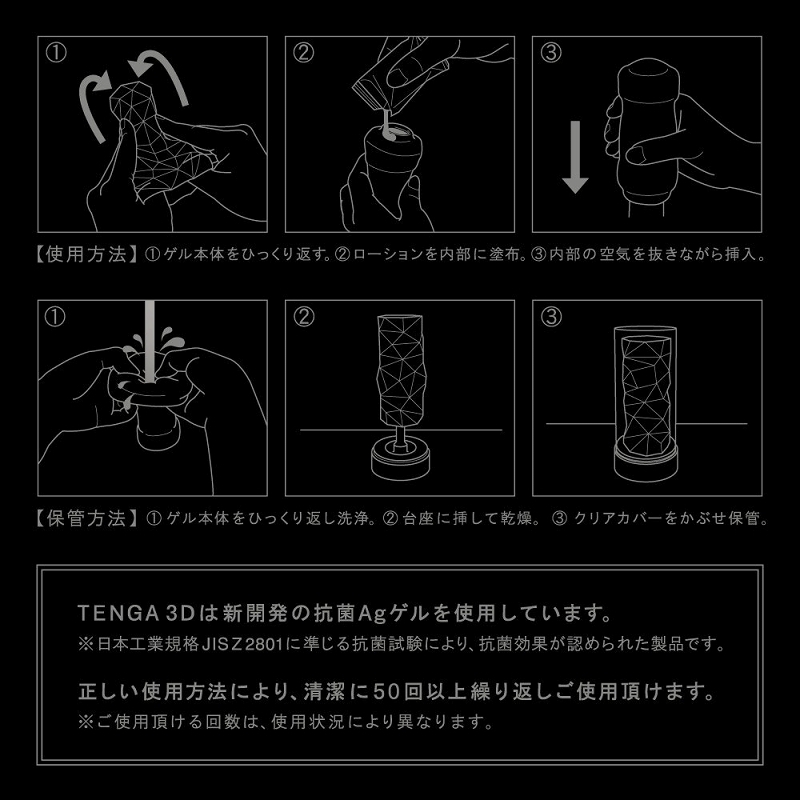 ①
②
③

【使用方法】①ゲル本体をひっくり返す。②ローションを内部に塗布。③内部の空気を抜きながら挿入。

①
②
③

【保管方法】①ゲル本体をひっくり返し洗浄。②台座に挿して乾燥。③クリアカバーをかぶせ保管。

TENGA 3Dは新開発の抗菌Agゲルを使用しています。
※日本工業規格JIS Z 2801に準じる抗菌試験により、抗菌効果が認められた製品です。

正しい使用方法により、清潔に50回以上繰り返しご使用頂けます。
※ご使用頂ける回数は、使用状況により異なります。